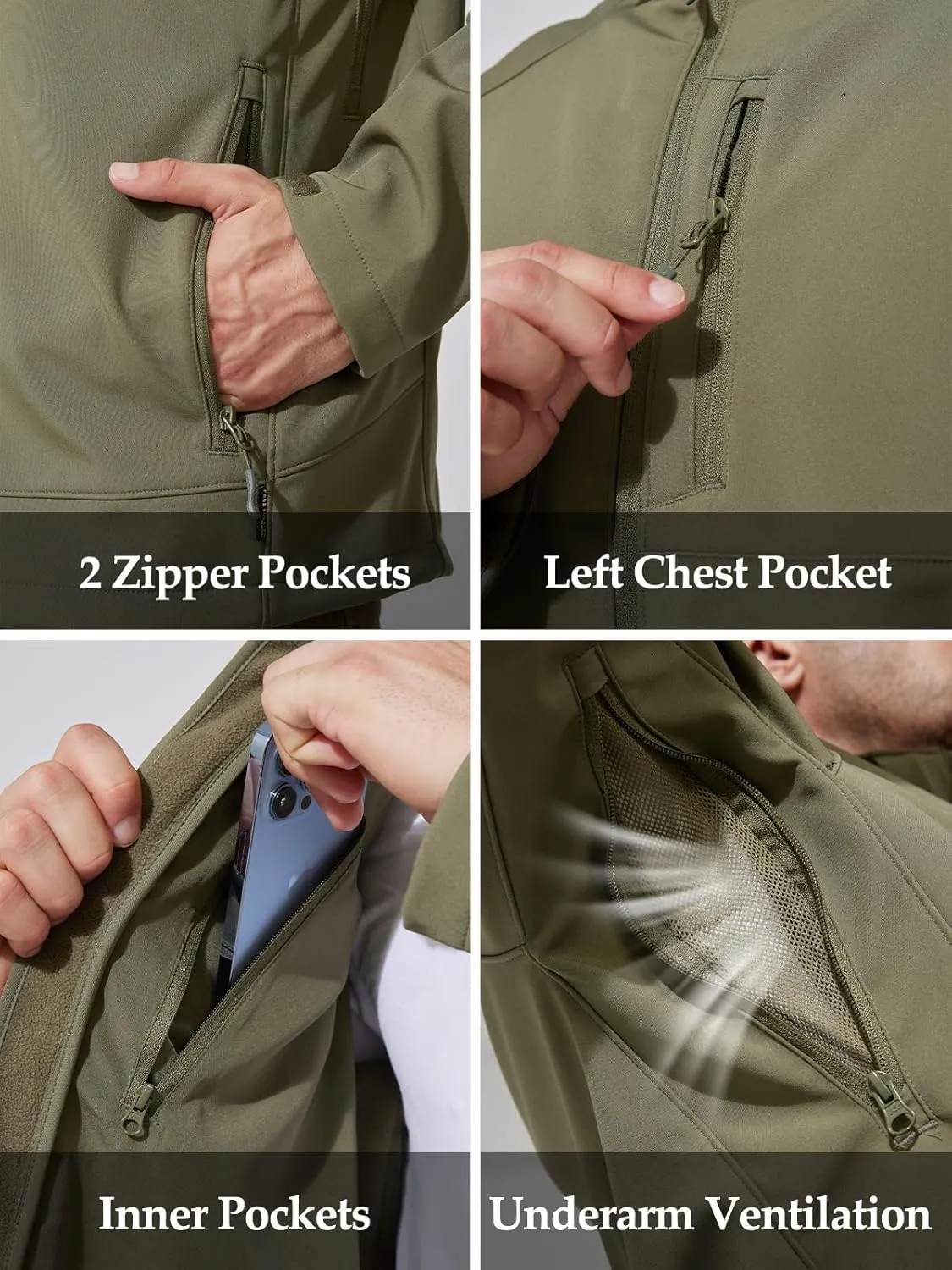 2 Zipper Pockets

Left Chest Pocket

Inner Pockets

Underarm Ventilation